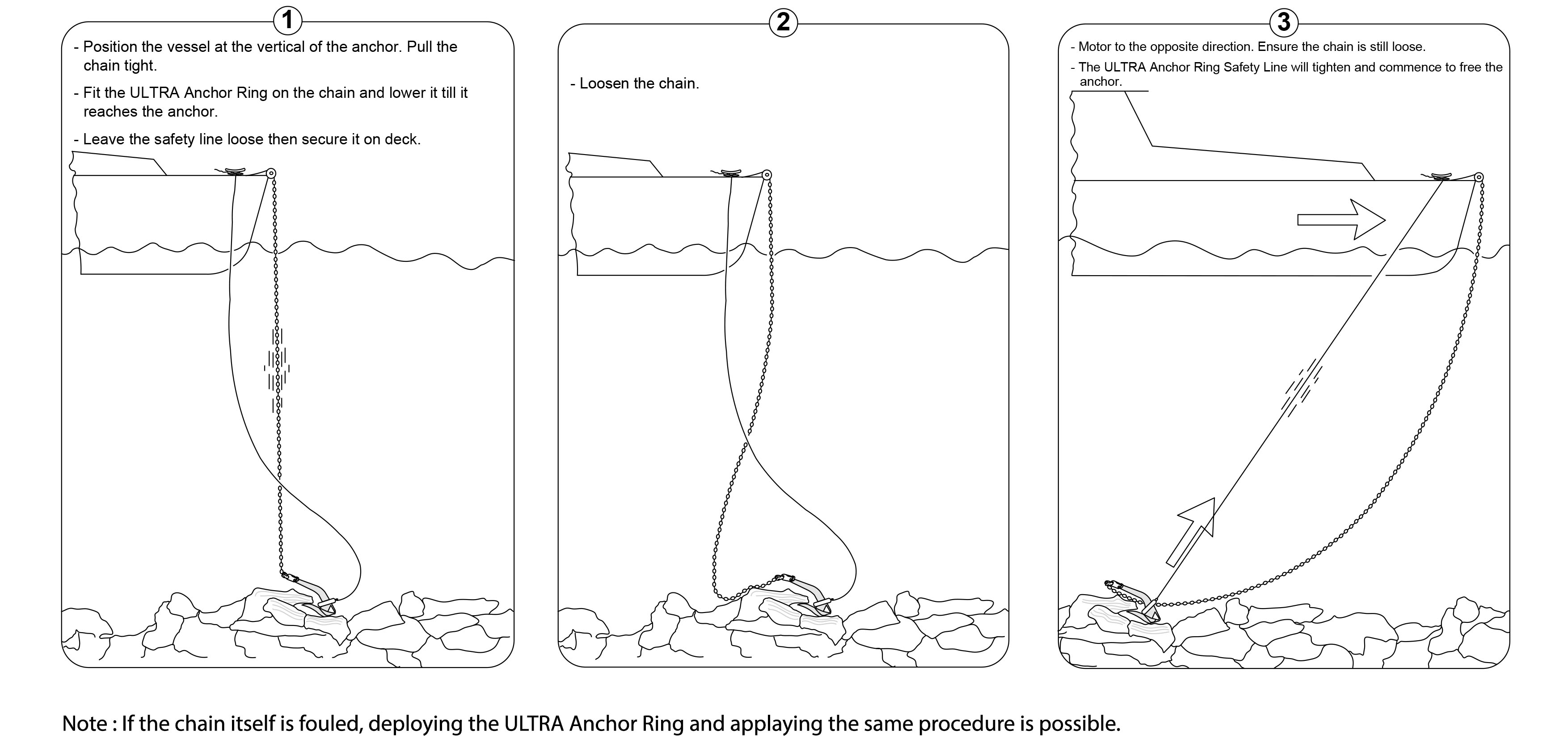 1

- Position the vessel at the vertical of the anchor. Pull the chain tight.

- Fit the ULTRA Anchor Ring on the chain and lower it till it reaches the anchor.

- Leave the safety line loose then secure it on deck.

2

- Loosen the chain.

3

- Motor to the opposite direction. Ensure the chain is still loose.

- The ULTRA Anchor Ring Safety Line will tighten and commence to free the anchor.

Note : If the chain itself is fouled, deploying the ULTRA Anchor Ring and applaying the same procedure is possible.