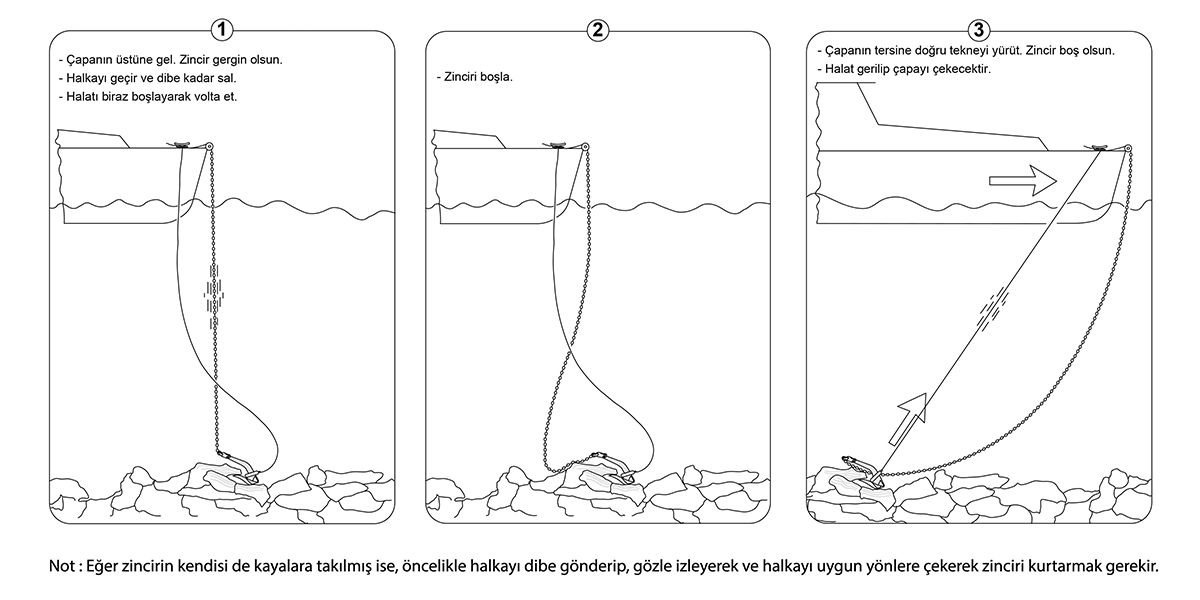 1

- Çapanın üstüne gel. Zincir gergin olsun.
- Halkayı geçir ve dibe kadar sal.
- Halatı biraz boşlayarak volta et.

2

- Zinciri boşla.

3

- Çapanın tersine doğru tekneyi yürüt. Zincir boş olsun.
- Halat gerilip çapayı çekecektir.

Not : Eğer zincirin kendisi de kayalara takılmış ise, öncelikle halkayı dibe gönderip, gözle izleyerek ve halkayı uygun yönlere çekerek zinciri kurtarmak gerekir.